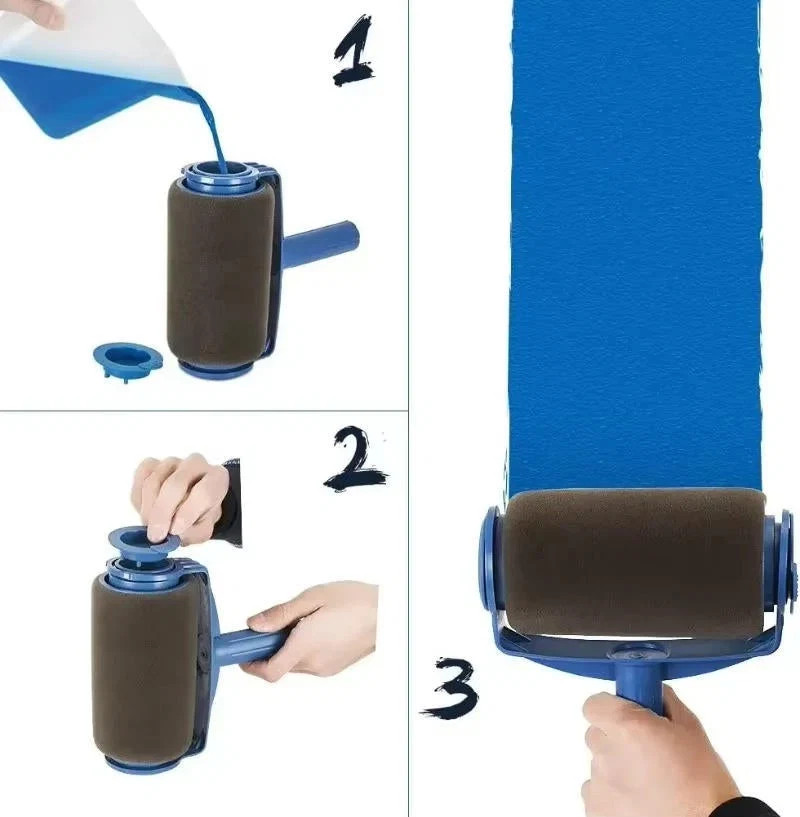 1

2

3